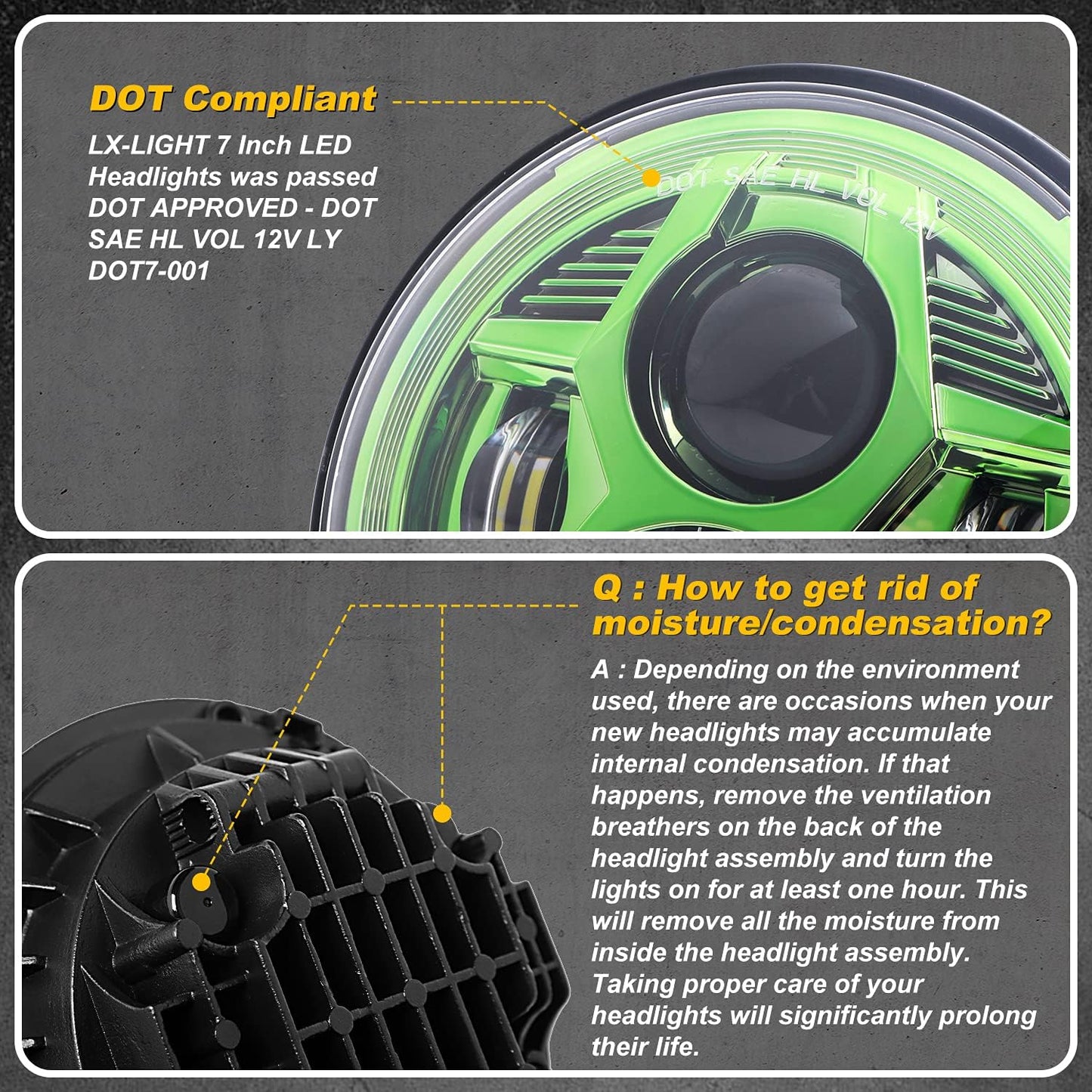 DOT Compliant

LX-LIGHT 7 Inch LED Headlights was passed DOT APPROVED - DOT SAE HL VOL 12V LY DOT7-001

DOT SAE HL VOL 12V

Q : How to get rid of moisture/condensation?

A : Depending on the environment used, there are occasions when your new headlights may accumulate internal condensation. If that happens, remove the ventilation breathers on the back of the headlight assembly and turn the lights on for at least one hour. This will remove all the moisture from inside the headlight assembly. Taking proper care of your headlights will significantly prolong their life.