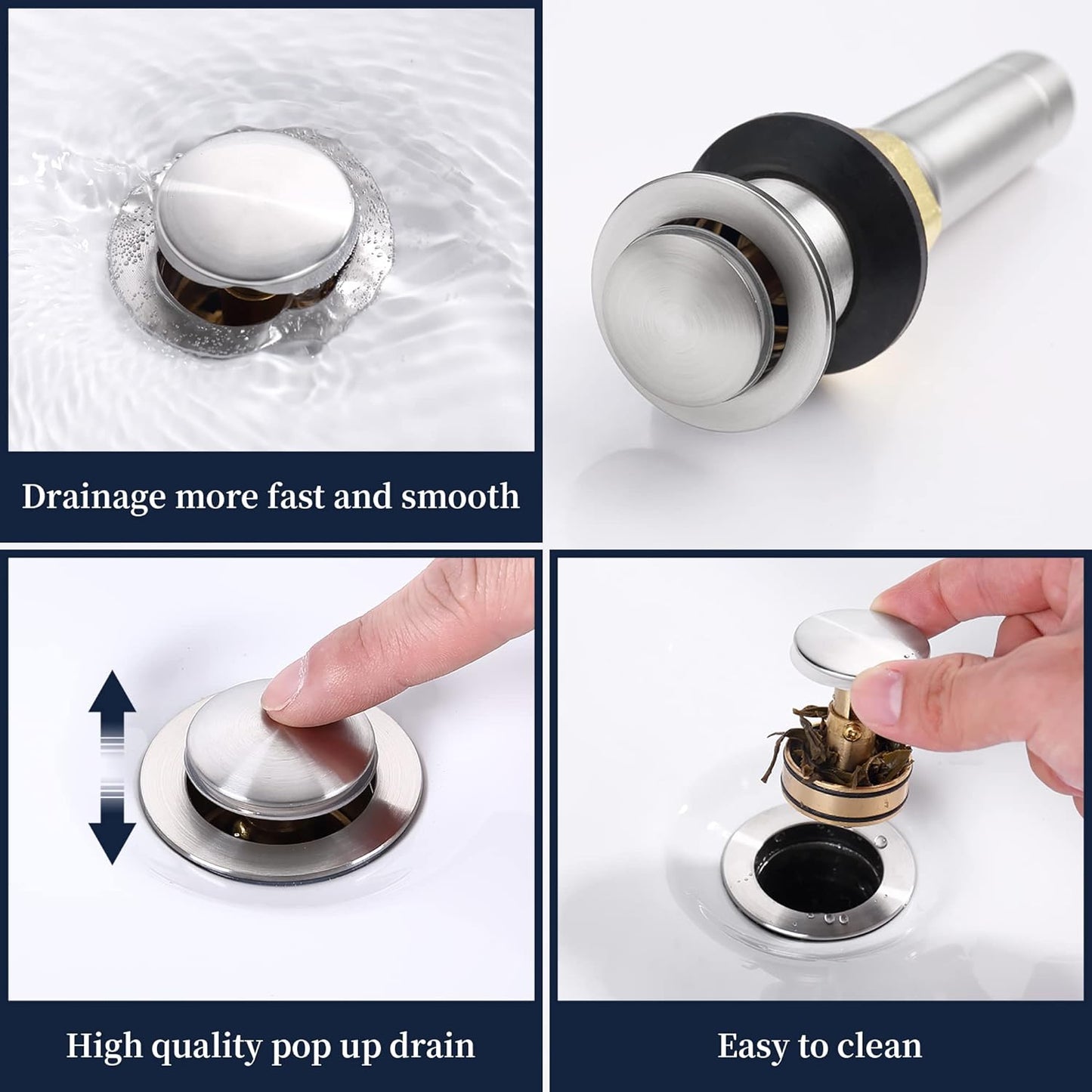 Drainage more fast and smooth

High quality pop up drain

Easy to clean