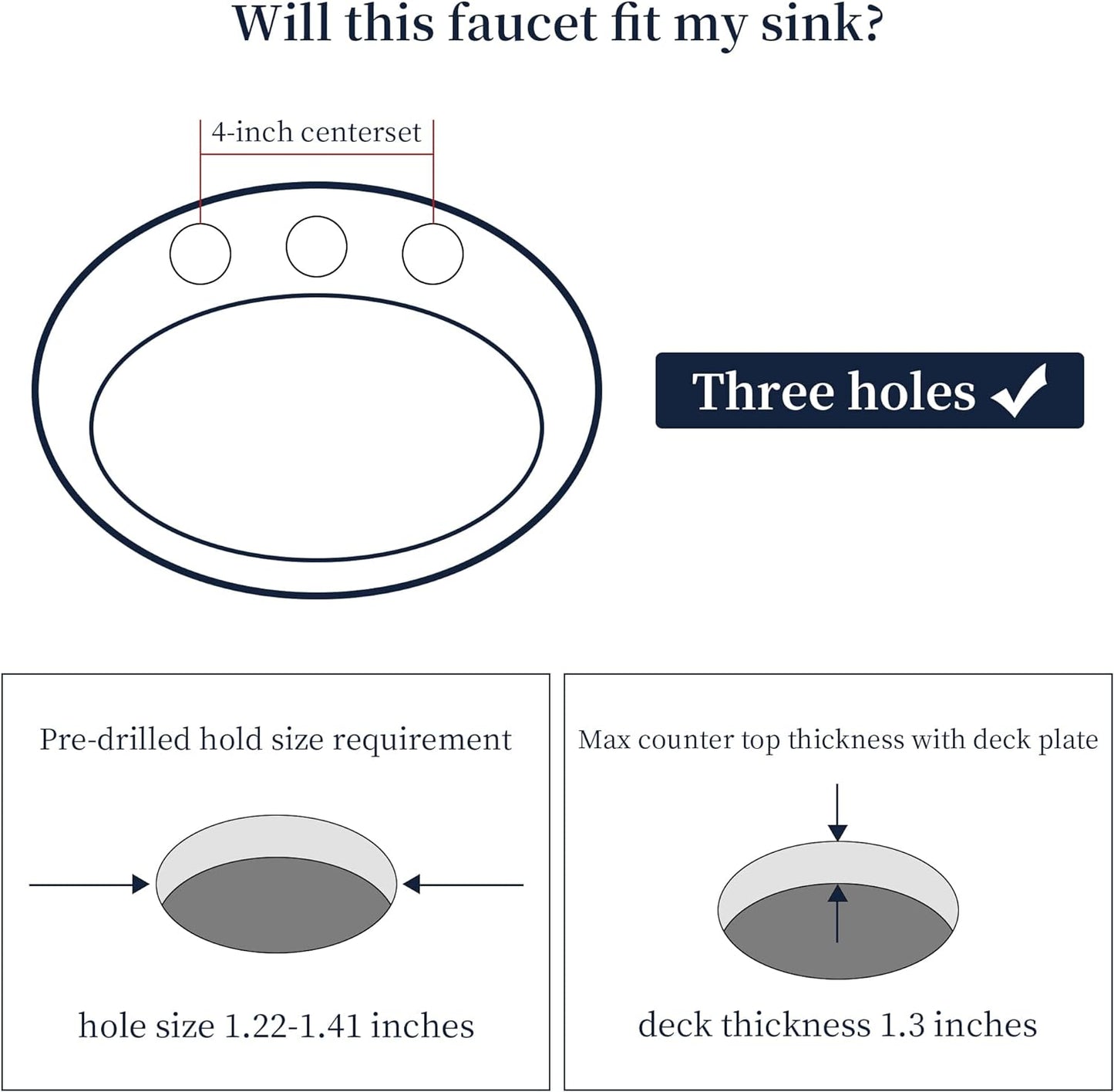 Will this faucet fit my sink?

4-inch centerset

Three holes ✓

Pre-drilled hold size requirement

hole size 1.22-1.41 inches

Max counter top thickness with deck plate

deck thickness 1.3 inches