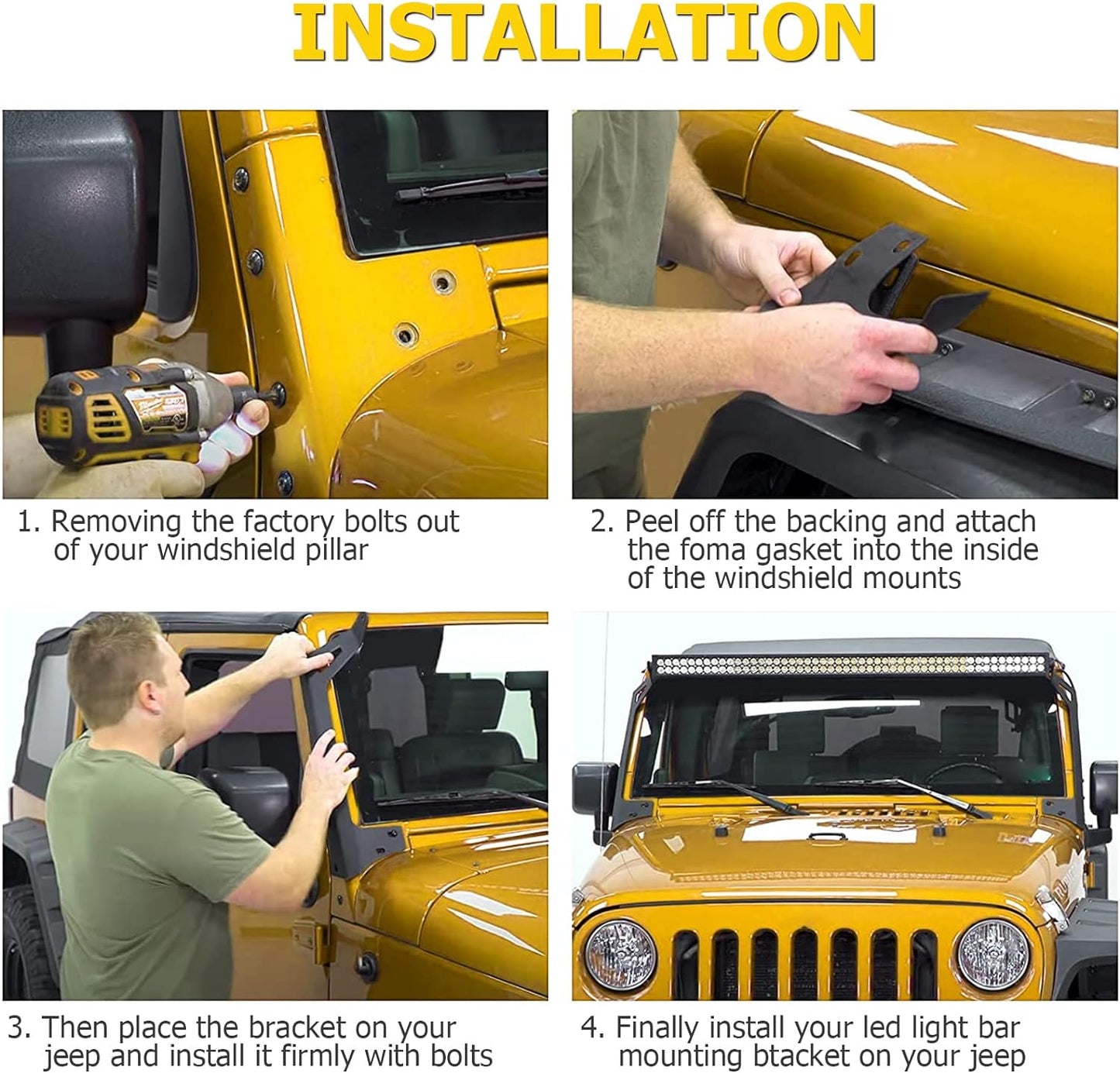 INSTALLATION

1. Removing the factory bolts out of your windshield pillar

2. Peel off the backing and attach the foma gasket into the inside of the windshield mounts

3. Then place the bracket on your jeep and install it firmly with bolts

4. Finally install your led light bar mounting btacket on your jeep