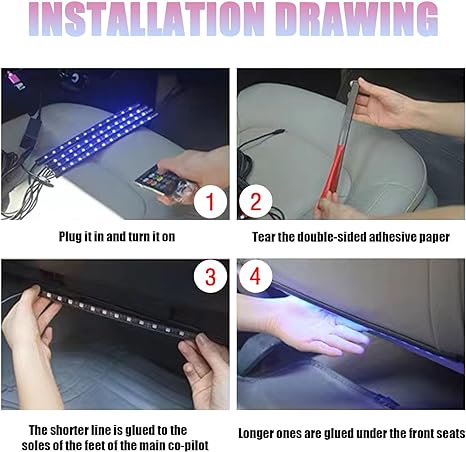 INSTALLATION DRAWING

1

Plug it in and turn it on

2

Tear the double-sided adhesive paper

3

The shorter line is glued to the soles of the feet of the main co-pilot

4

Longer ones are glued under the front seats