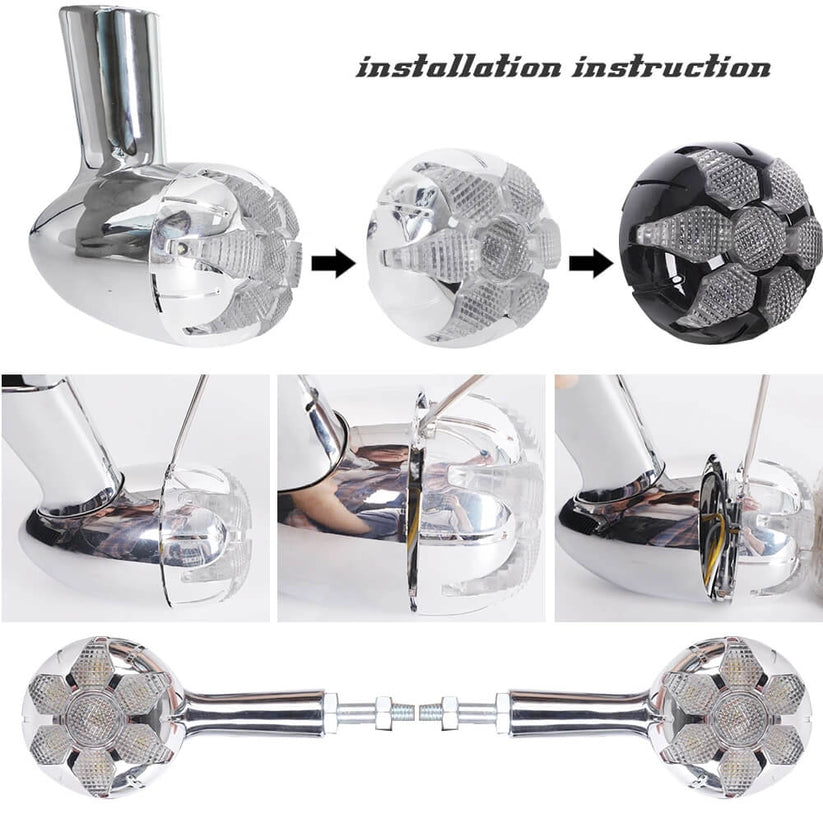 installation instruction