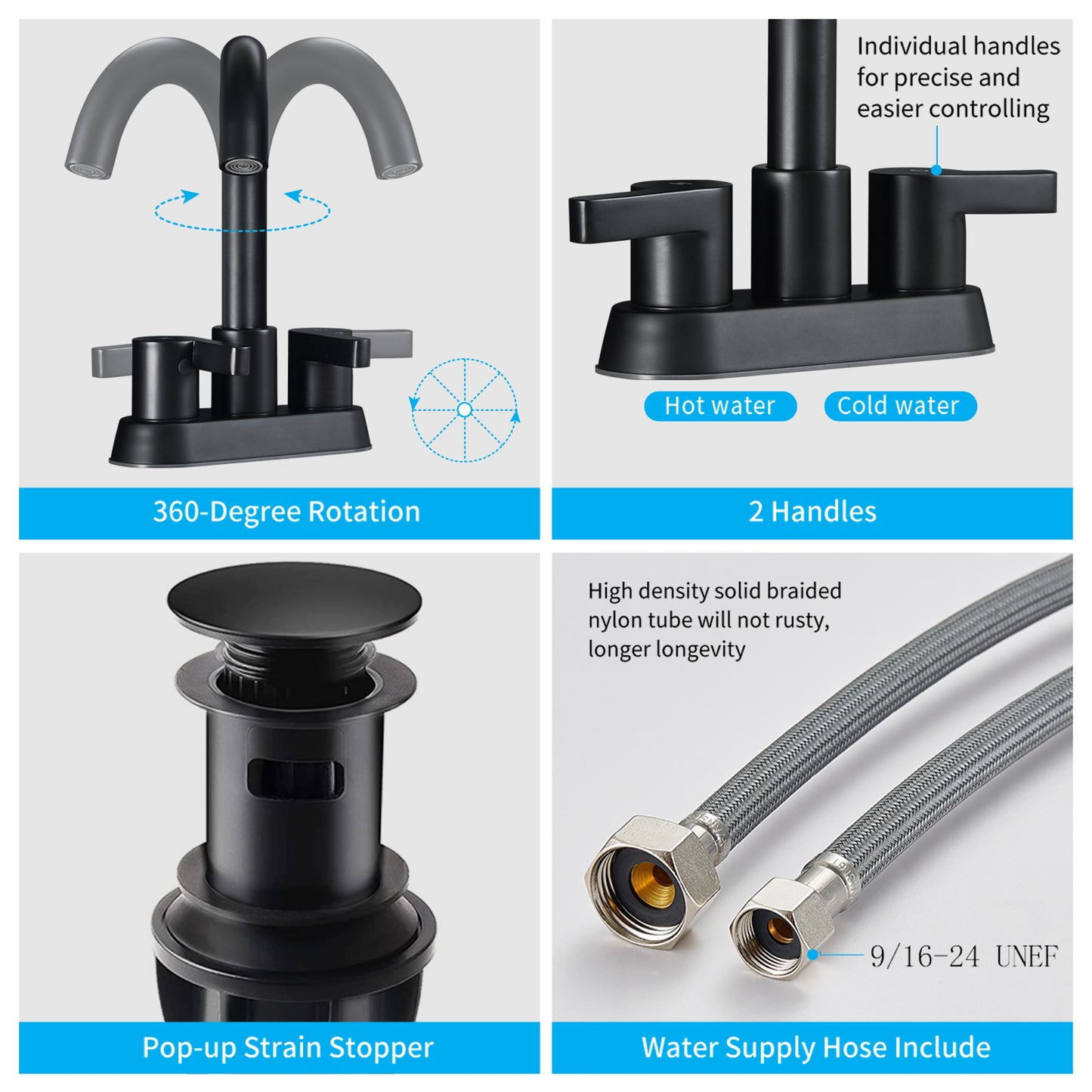 360-Degree Rotation

Individual handles for precise and easier controlling

Hot water

Cold water

2 Handles

Pop-up Strain Stopper

High density solid braided nylon tube will not rusty, longer longevity

9/16-24 UNEF

Water Supply Hose Include