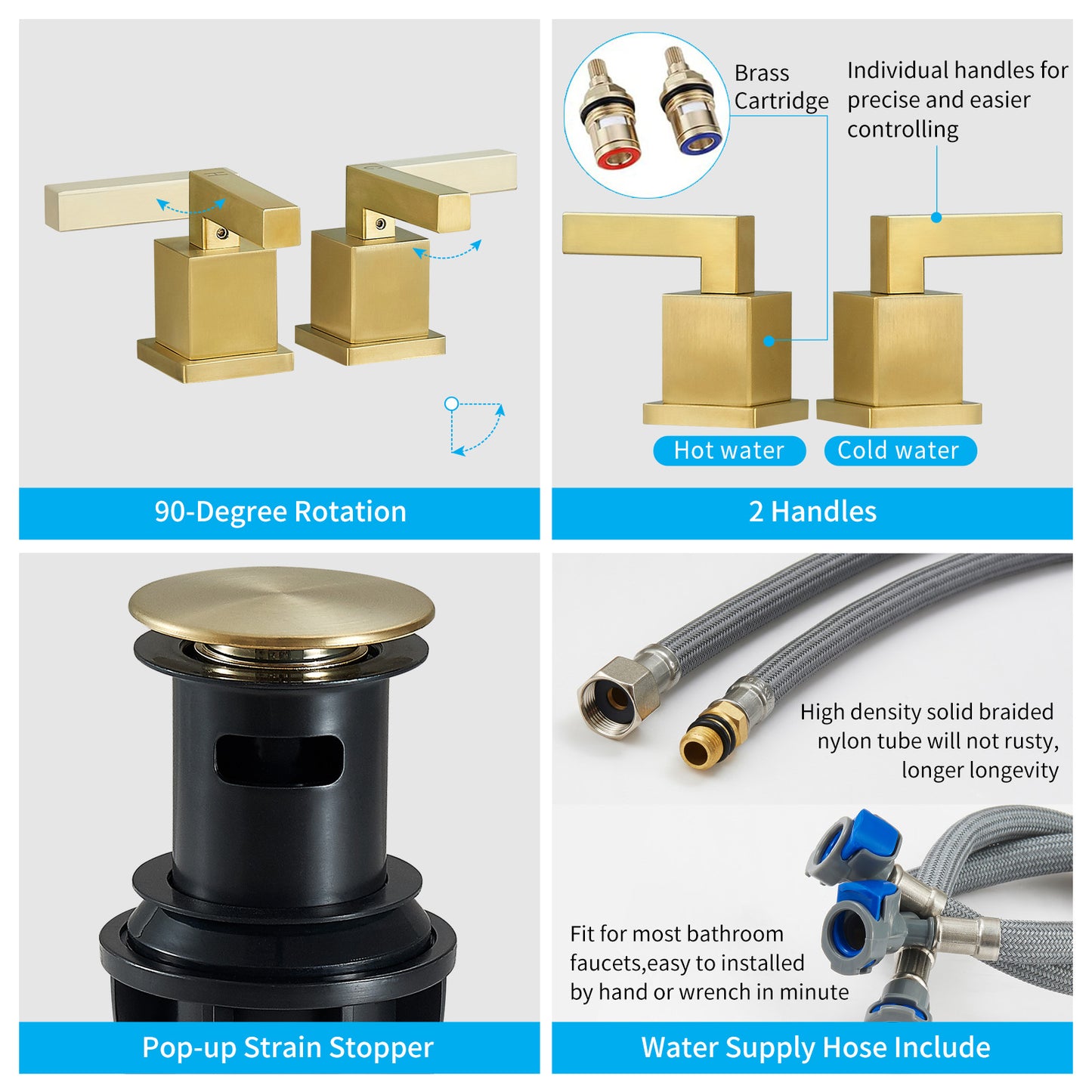 90-Degree Rotation

Brass Cartridge

Individual handles for precise and easier controlling

Hot water

Cold water

2 Handles

Pop-up Strain Stopper

High density solid braided nylon tube will not rusty, longer longevity

Fit for most bathroom faucets,easy to installed by hand or wrench in minute

Water Supply Hose Include