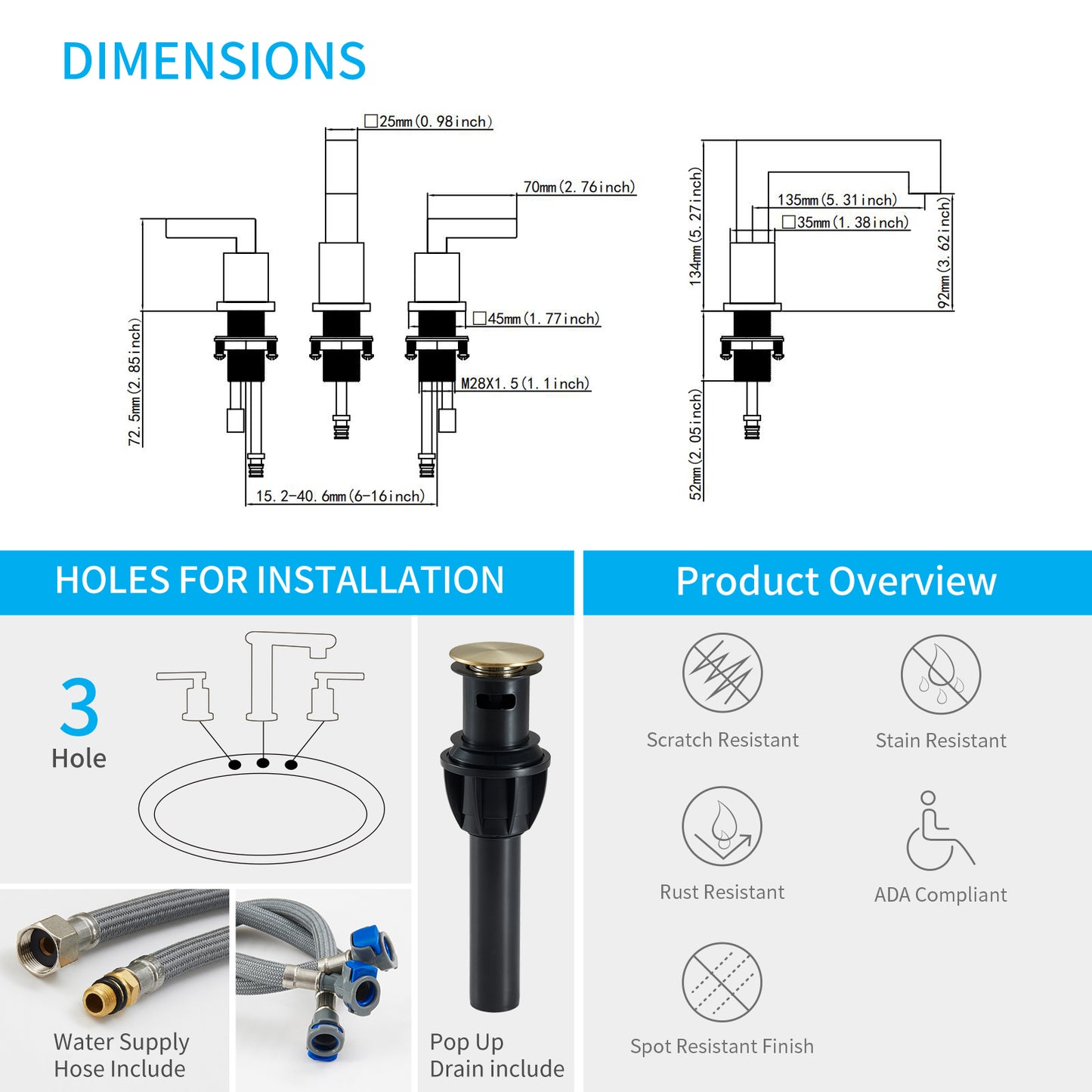 DIMENSIONS

□25mm(0.98inch)

70mm(2.76inch)

□45mm(1.77inch)

M28X1.5(1.1inch)

72.5mm(2.85inch)

15.2-40.6mm(6-16inch)

134mm(5.27inch)

135mm(5.31inch)

□35mm(1.38inch)

92mm(3.62inch)

52mm(2.05inch)

HOLES FOR INSTALLATION

3
Hole

Water Supply
Hose Include

Pop Up
Drain include

Product Overview

Scratch Resistant

Stain Resistant

Rust Resistant

ADA Compliant

Spot Resistant Finish